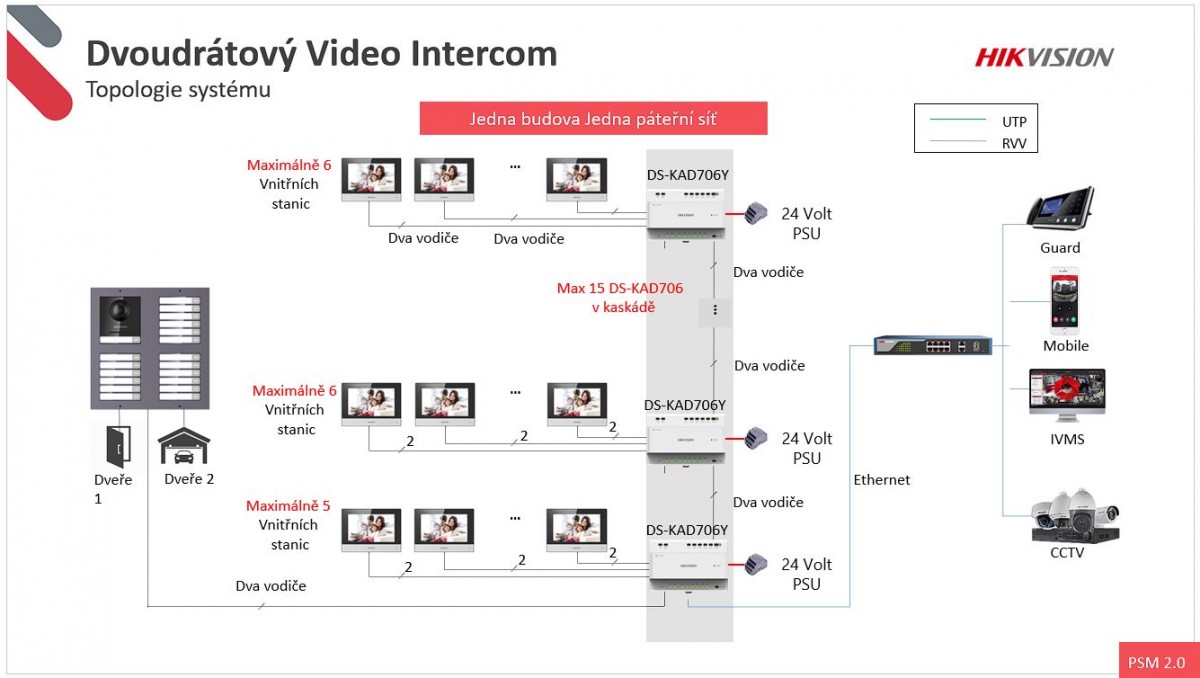 Dvoudrátový Video Intercom
Topologie systému

HIKVISION

Jedna budova Jedna páteřní síť

UTP
RVV

Maximálně 6
Vnitřních
stanic

...

DS-KAD706Y

24 Volt
PSU

Dva vodiče
Dva vodiče

Dva vodiče

Max 15 DS-KAD706
v kaskádě

Dva vodiče

Maximálně 6
Vnitřních
stanic

...

DS-KAD706Y

2
2
2

24 Volt
PSU

Dva vodiče

Maximálně 5
Vnitřních
stanic

...

DS-KAD706Y

2
2
2

24 Volt
PSU

Dva vodiče

Dveře
1

Dveře 2

Ethernet

Guard
Mobile
IVMS
CCTV

PSM 2.0