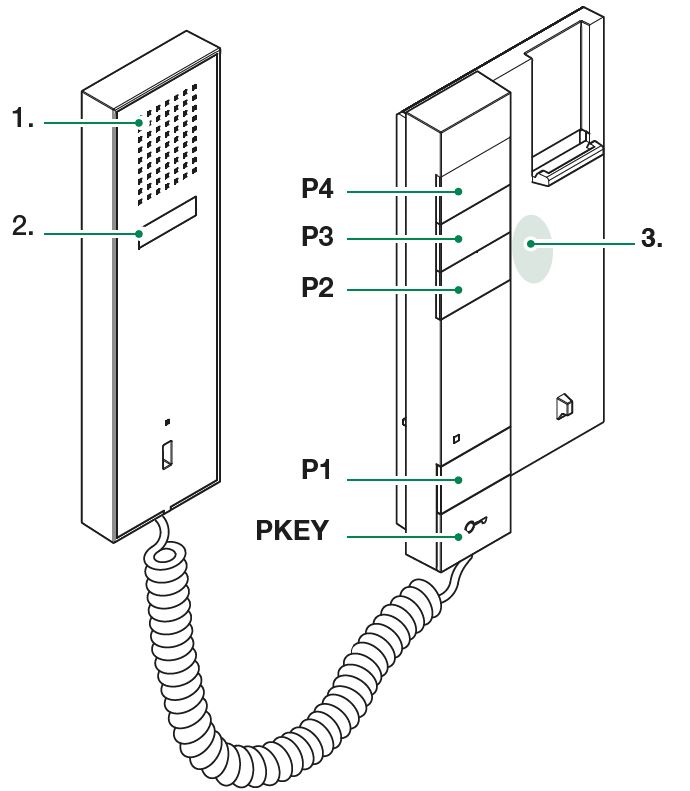 1.
2.
P4
P3
P2
3.
P1
PKEY