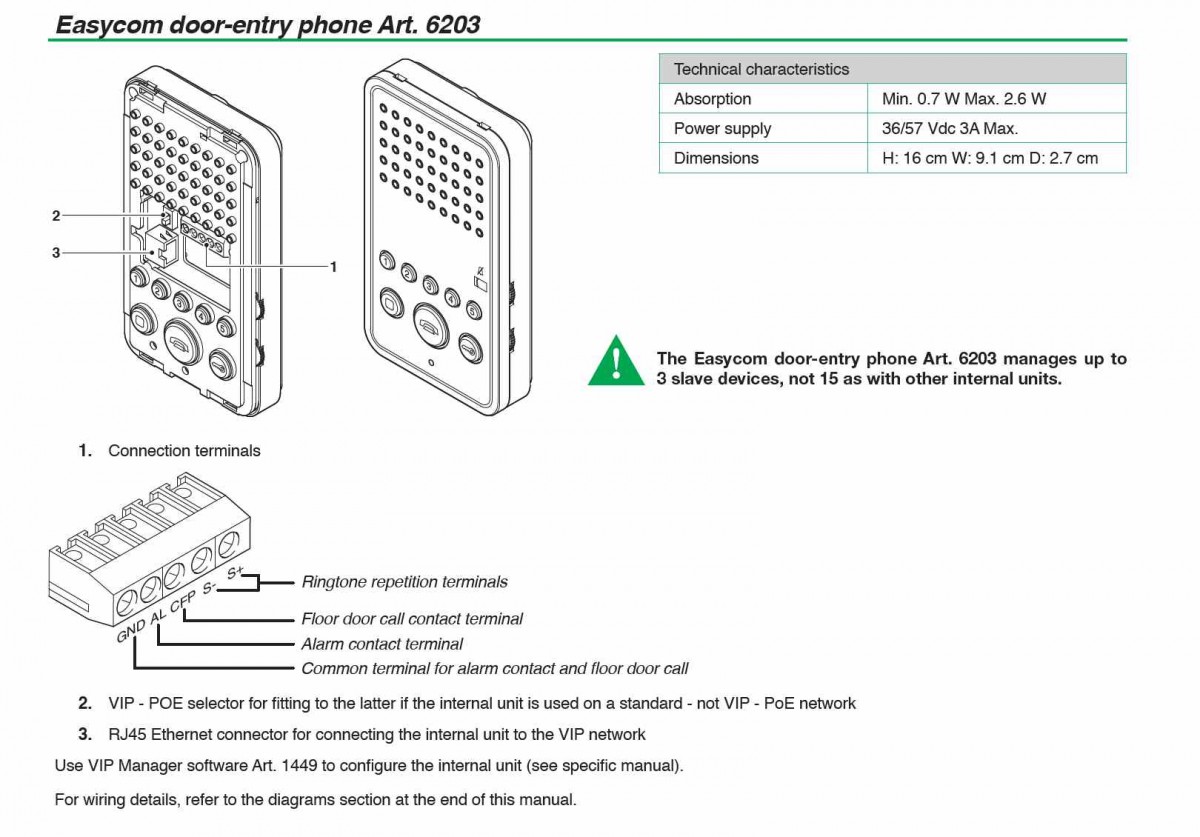 Easycom door-entry phone Art. 6203

2

3

1

| Technical characteristics | |
|---|---|
| Absorption | Min. 0.7 W Max. 2.6 W |
| Power supply | 36/57 Vdc 3A Max. |
| Dimensions | H: 16 cm W: 9.1 cm D: 2.7 cm |

The Easycom door-entry phone Art. 6203 manages up to 3 slave devices, not 15 as with other internal units.

1. Connection terminals

GND AL CFP S- S+

Ringtone repetition terminals

Floor door call contact terminal

Alarm contact terminal

Common terminal for alarm contact and floor door call

2. VIP - POE selector for fitting to the latter if the internal unit is used on a standard - not VIP - PoE network

3. RJ45 Ethernet connector for connecting the internal unit to the VIP network

Use VIP Manager software Art. 1449 to configure the internal unit (see specific manual).

For wiring details, refer to the diagrams section at the end of this manual.