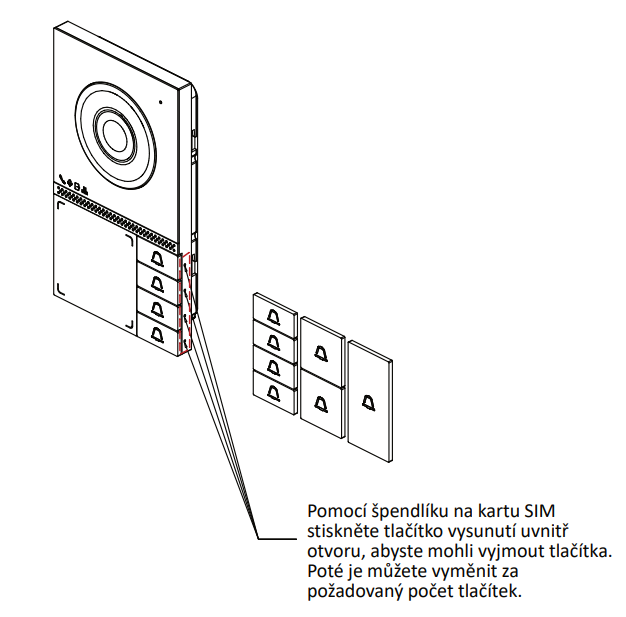 Pomocí špendlíku na kartu SIM stiskněte tlačítko vysunutí uvnitř otvoru, abyste mohli vyjmout tlačítka. Poté je můžete vyměnit za požadovaný počet tlačítek.