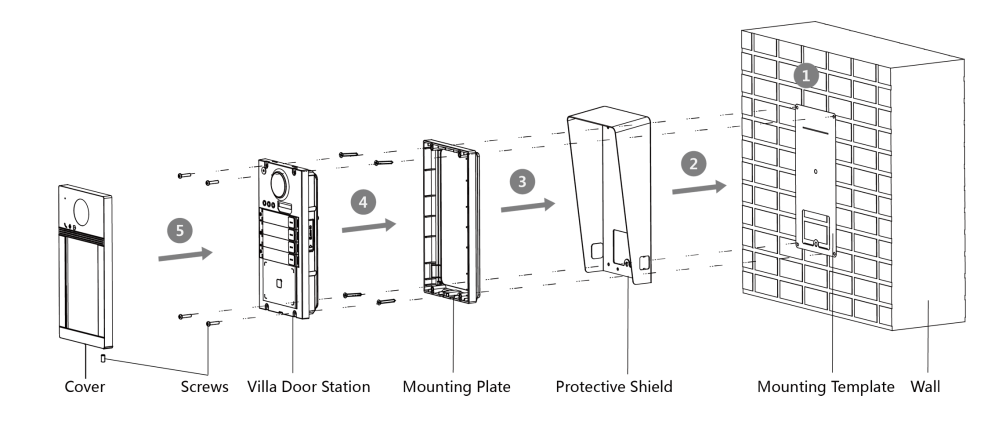 1
2
3
4
5
Cover
Screws
Villa Door Station
Mounting Plate
Protective Shield
Mounting Template
Wall