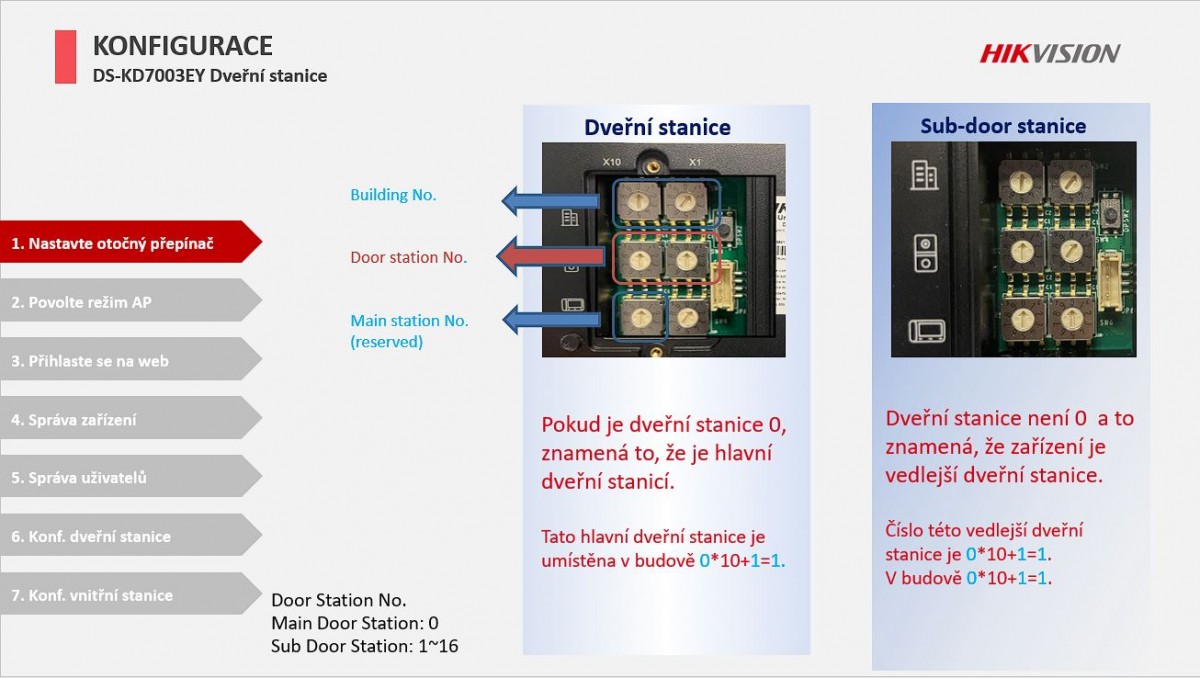 KONFIGURACE
DS-KD7003EY Dveřní stanice

HIKVISION

1. Nastavte otočný přepínač
2. Povolte režim AP
3. Přihlaste se na web
4. Správa zařízení
5. Správa uživatelů
6. Konf. dveřní stanice
7. Konf. vnitřní stanice

Building No.
Door station No.
Main station No. (reserved)

Door Station No.
Main Door Station: 0
Sub Door Station: 1~16

Dveřní stanice

X10 X1

Pokud je dveřní stanice 0, znamená to, že je hlavní dveřní stanicí.

Tato hlavní dveřní stanice je umístěna v budově 0*10+1=1.

Sub-door stanice

Dveřní stanice není 0 a to znamená, že zařízení je vedlejší dveřní stanice.

Číslo této vedlejší dveřní stanice je 0*10+1=1.
V budově 0*10+1=1.