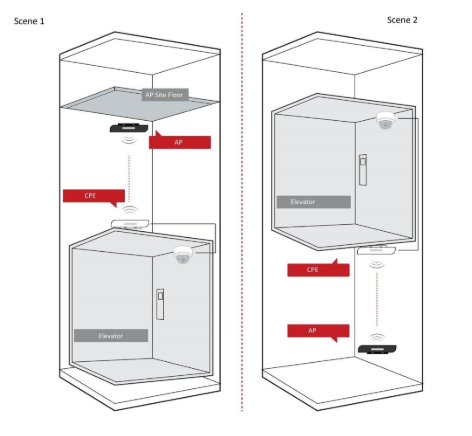 Scene 1

AP Site Floor

AP

CPE

Elevator

Scene 2

Elevator

CPE

AP