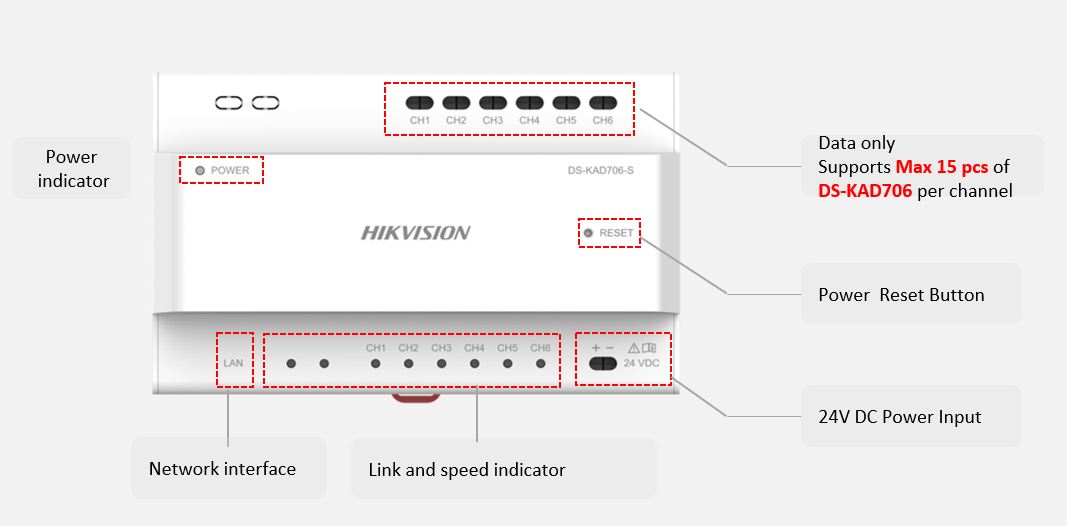 CH1 CH2 CH3 CH4 CH5 CH6

Power indicator

POWER

DS-KAD706-S

Data only
Supports Max 15 pcs of DS-KAD706 per channel

HIKVISION

RESET

Power Reset Button

LAN

CH1 CH2 CH3 CH4 CH5 CH6

+ −
24 VDC

24V DC Power Input

Network interface

Link and speed indicator