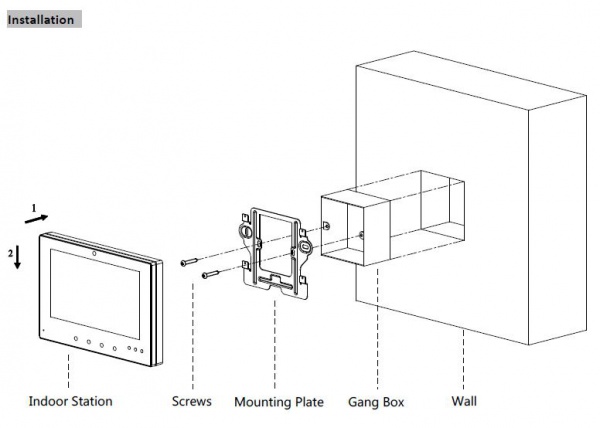 Installation

1

2

Indoor Station

Screws

Mounting Plate

Gang Box

Wall