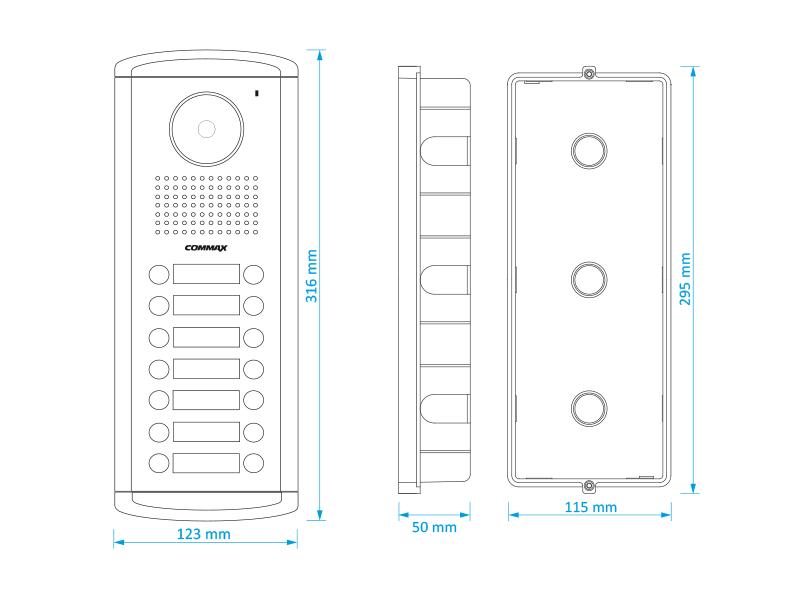 COMMAX

316 mm

123 mm

50 mm

295 mm

115 mm