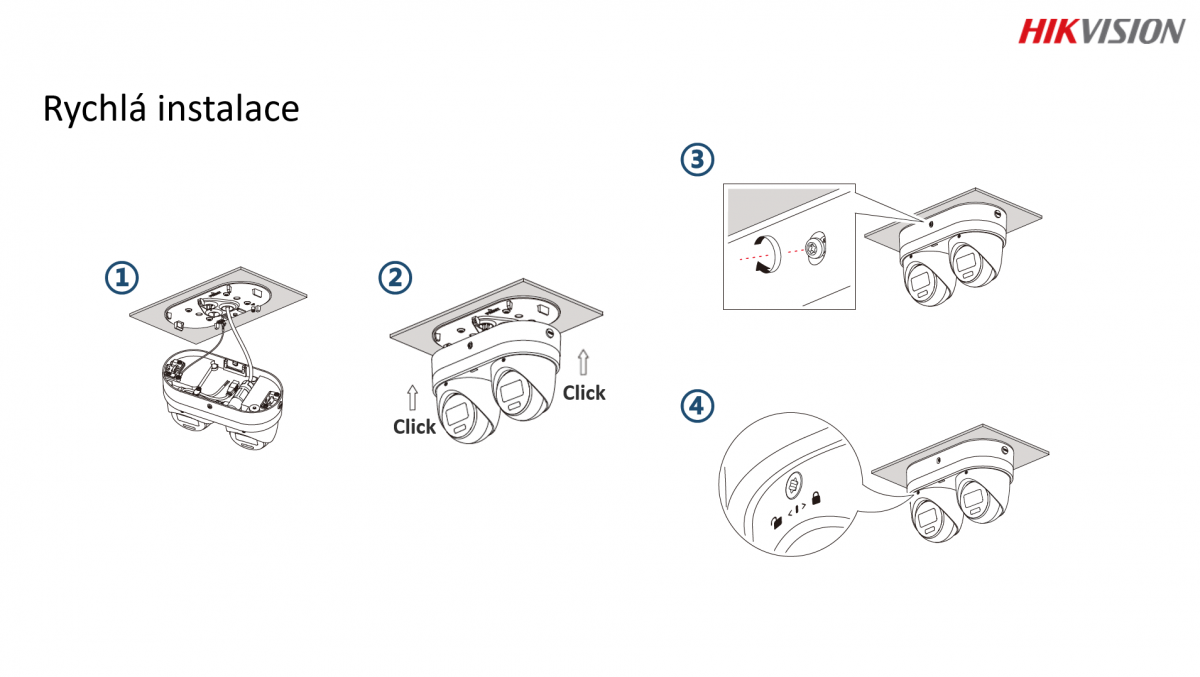 HIKVISION

Rychlá instalace

①

②

Click

Click

③

④