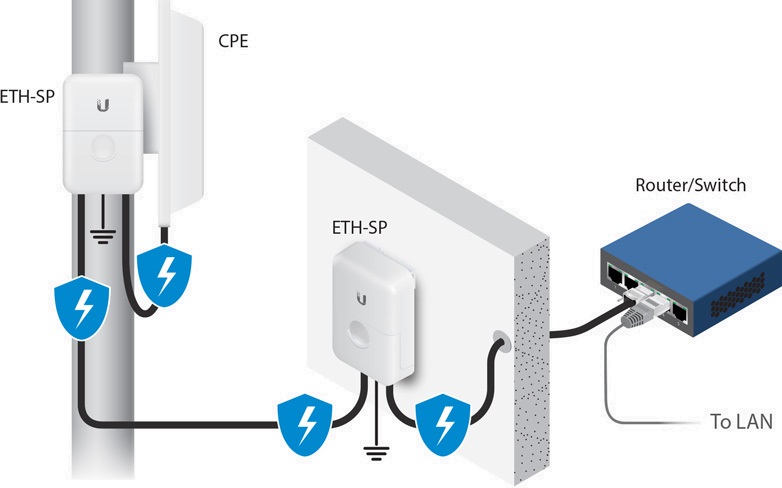 CPE

ETH-SP

ETH-SP

Router/Switch

To LAN